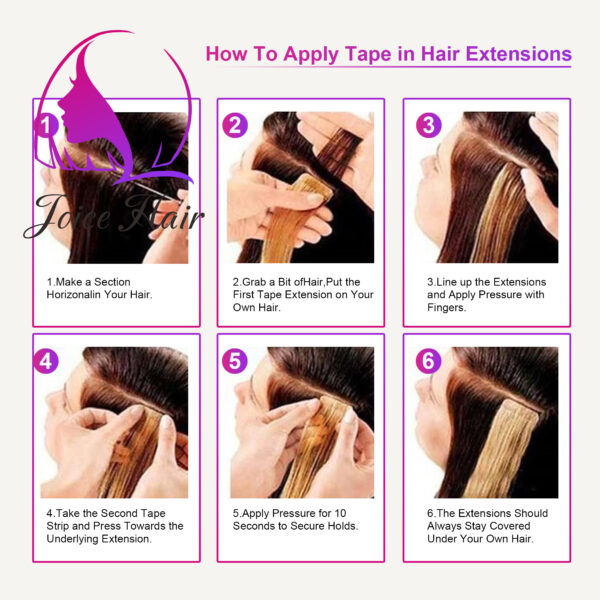 How To Apply Tape in Hair Extensions

Joice Hair

1

1.Make a Section Horizonalin Your Hair.

2

2.Grab a Bit ofHair,Put the First Tape Extension on Your Own Hair.

3

3.Line up the Extensions and Apply Pressure with Fingers.

4

4.Take the Second Tape Strip and Press Towards the Underlying Extension.

5

5.Apply Pressure for 10 Seconds to Secure Holds.

6

6.The Extensions Should Always Stay Covered Under Your Own Hair.